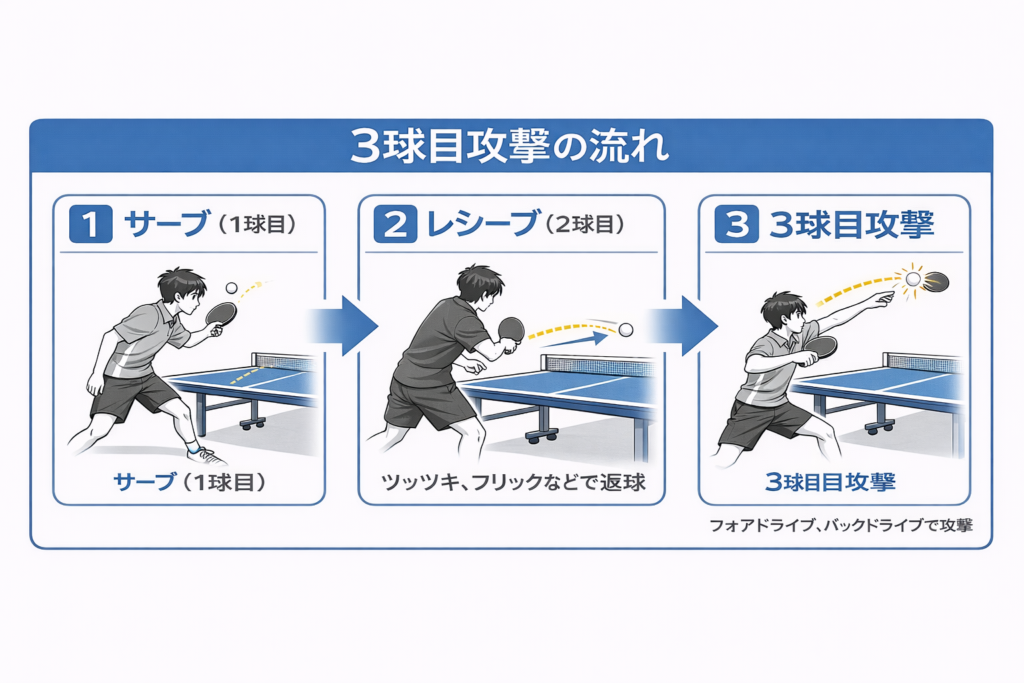 3球目攻撃の流れ

1 サーブ（1球目）

サーブ（1球目）

2 レシーブ（2球目）

ツッツキ、フリックなどで返球

3 3球目攻撃

3球目目攻撃

フォアドライブ、バックドライブで攻撃