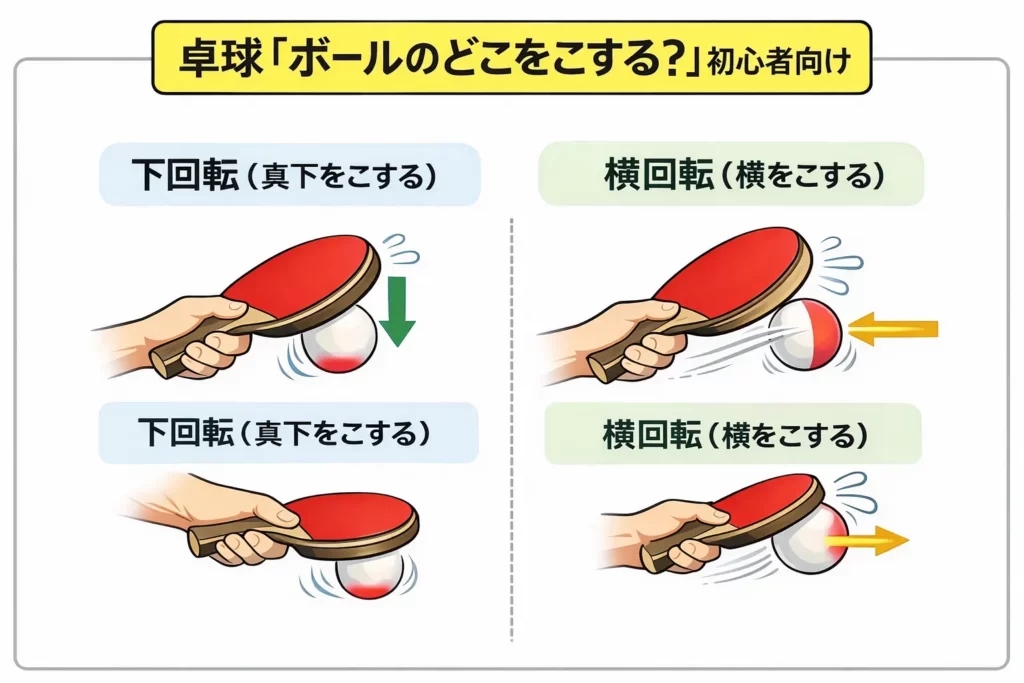 卓球「ボールのどこをこする?」初心者向け

下回転（真下をこする）

下回転（真下をこする）

横回転（横をこする）

横回転（横をこする）