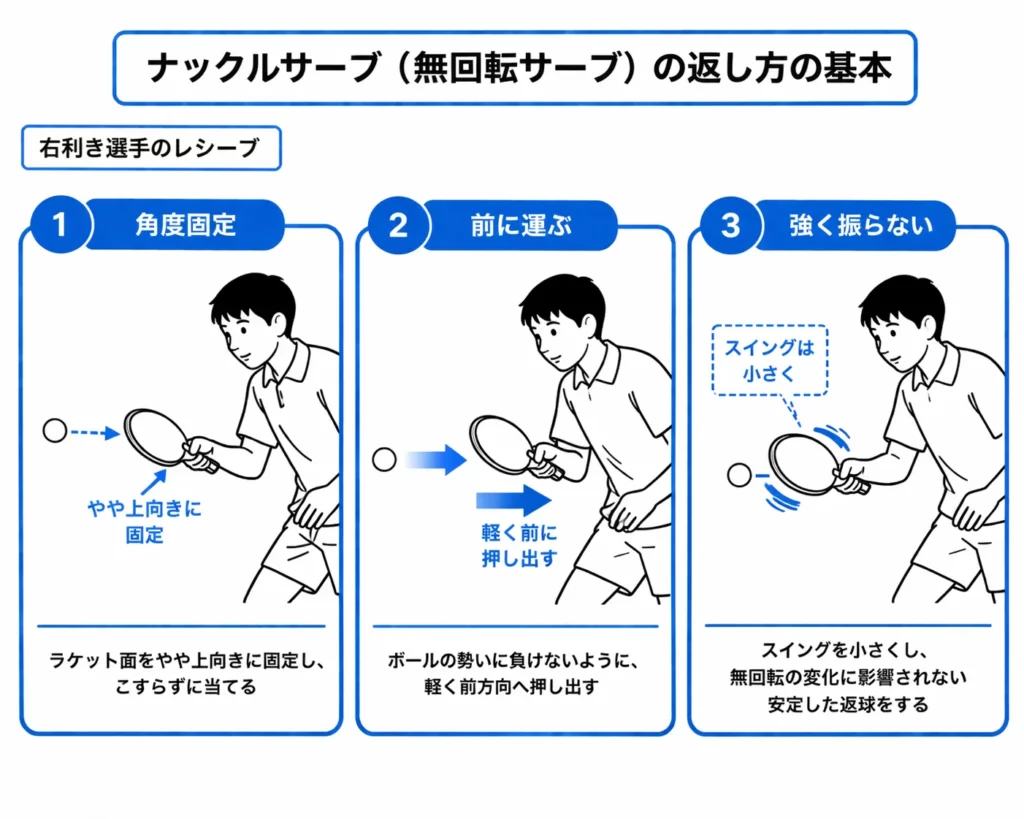 ナックルサーブ（無回転サーブ）の返し方の基本

右利き選手のレシーブ

1 角度固定

やや上向きに固定

ラケット面をやや上向きに固定し、こすらずに当てる

2 前に運ぶ

軽く前に押し出す

ボールの勢いに負けないように、軽く前方向へ押し出す

3 強く振らない

スイングは小さく

スイングを小さくし、無回転の変化に影響されない安定した返球をする