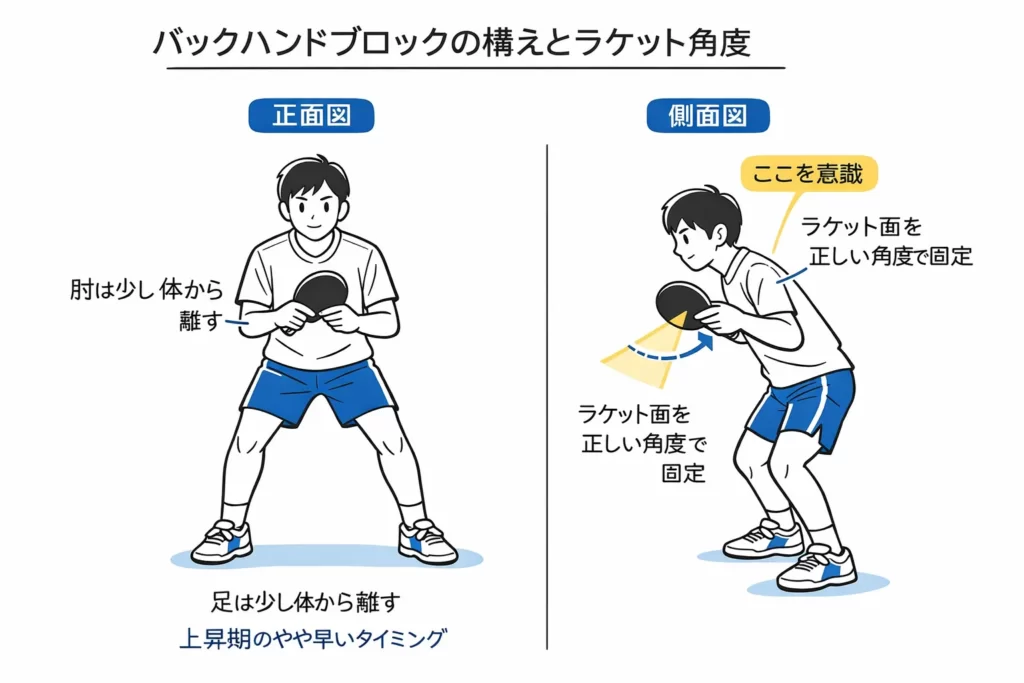 バックハンドブロックの構えとラケット角度

正面図

肘は少し体から離す

足は少し体から離す
上昇期のやや早いタイミング

側面図

ここを意識

ラケット面を正しい角度で固定

ラケット面を正しい角度で固定