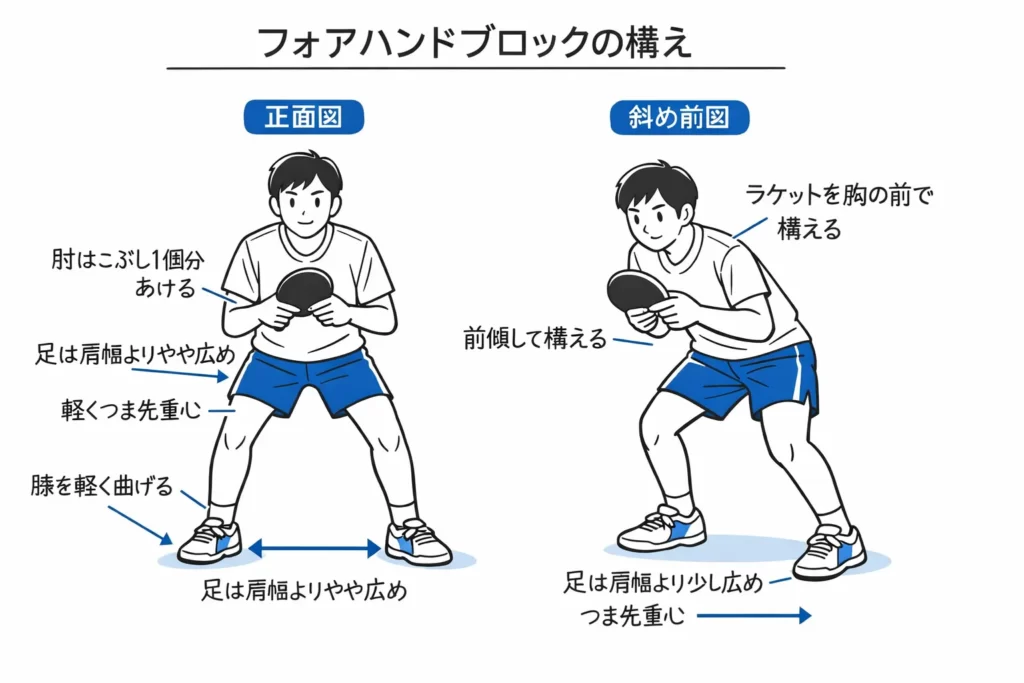 フォアハンドブロックの構え

正面図

肘はこぶし1個分あける

足は肩幅よりやや広め

軽くつま先重心

膝を軽く曲げる

足は肩幅よりやや広め

斜め前図

ラケットを胸の前で構える

前傾して構える

足は肩幅より少し広め

つま先重心