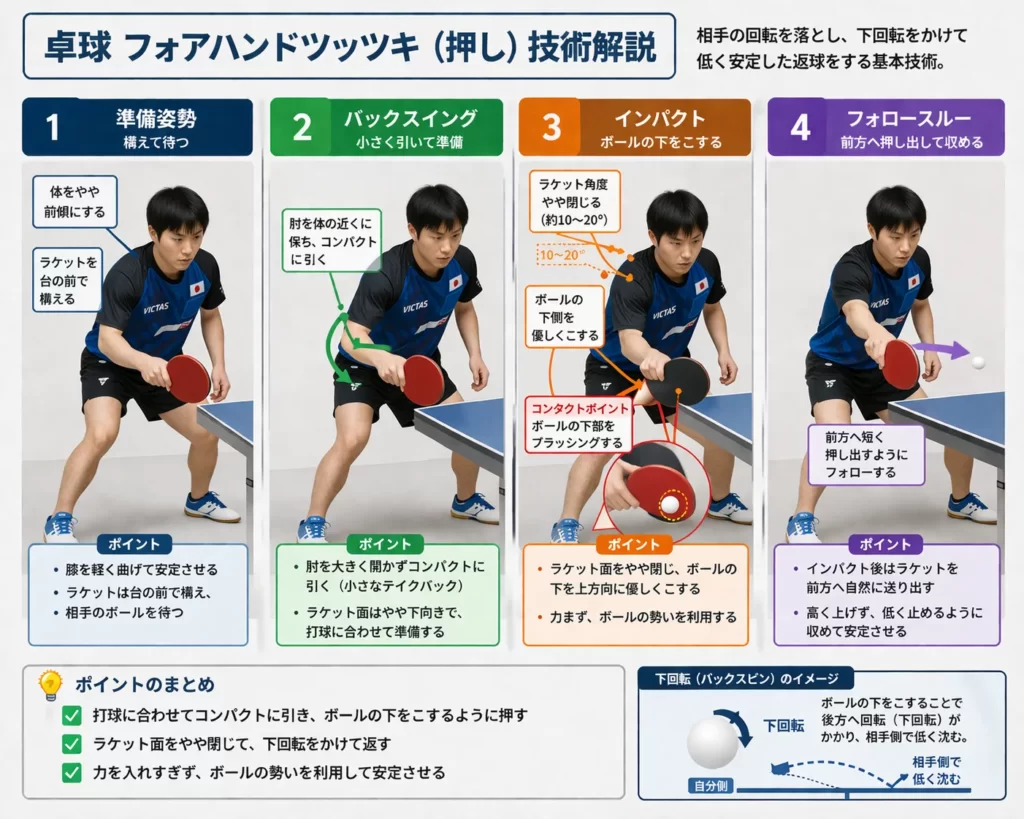 卓球 フォアハンドツッツキ（押し）技術解説

相手の回転を落とし、下回転をかけて低く安定した返球をする基本技術。

1 準備姿勢
構えて待つ

体をやや前傾にする

ラケットを台の前で構える

VICTAS

ポイント
• 膝を軽く曲げて安定させる
• ラケットは台の前で構え、相手のボールを待つ

2 バックスイング
小さく引いて準備

肘を体の近くに保ち、コンパクトに引く

VICTAS

ポイント
• 肘を大きく開かずコンパクトに引く（小さなテイクバック）
• ラケット面はやや下向きで、打球に合わせて準備する

3 インパクト
ボールの下をこする

ラケット角度やや閉じる（約10〜20°）

10〜20°

ボールの下側を優しくこする

VICTAS

コンタクトポイント
ボールの下部をブラッシングする

ポイント
• ラケット面をやや閉じ、ボールの下を上方向に優しくこする
• 力まず、ボールの勢いを利用する

4 フォロースルー
前方へ押し出して収める

VICTAS

前方へ短く押し出すようにフォローする

ポイント
• インパクト後はラケットを前方へ自然に送り出す
• 高く上げず、低く止めるように収めて安定させる

ポイントのまとめ
打球に合わせてコンパクトに引き、ボールの下をこするように押す
ラケット面をやや閉じて、下回転をかけて返す
力を入れすぎず、ボールの勢いを利用して安定させる

下回転（バックスピン）のイメージ
下回転
ボールの下をこすることで後方へ回転（下回転）がかかり、相手側で低く沈む。
自分側
相手側で低く沈む