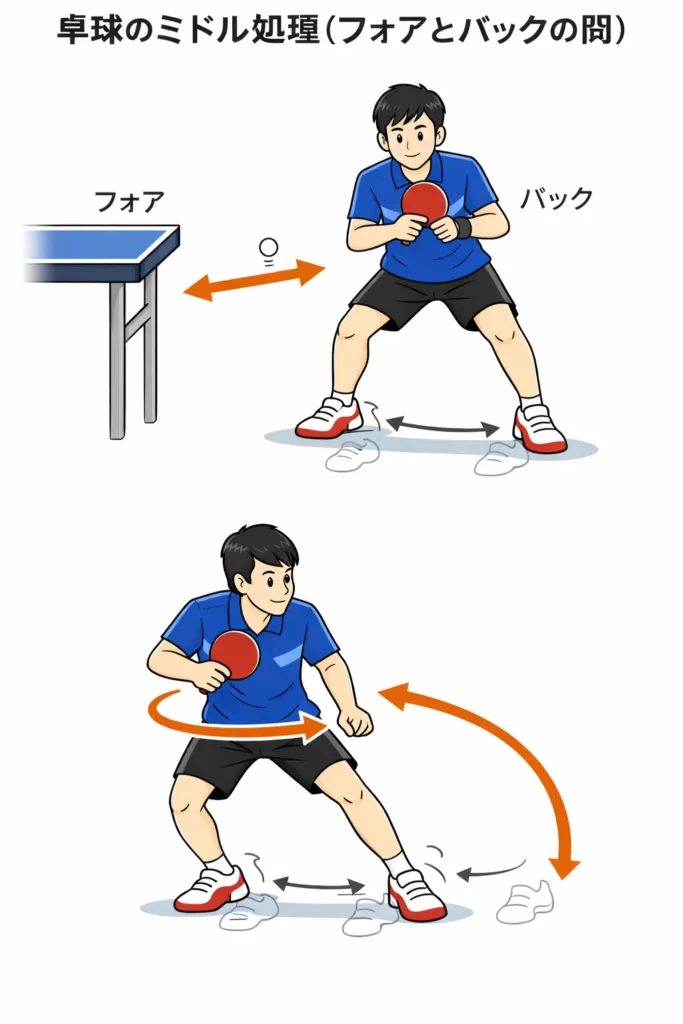 卓球のミドル処理（フォアとバックの問）

フォア

バック