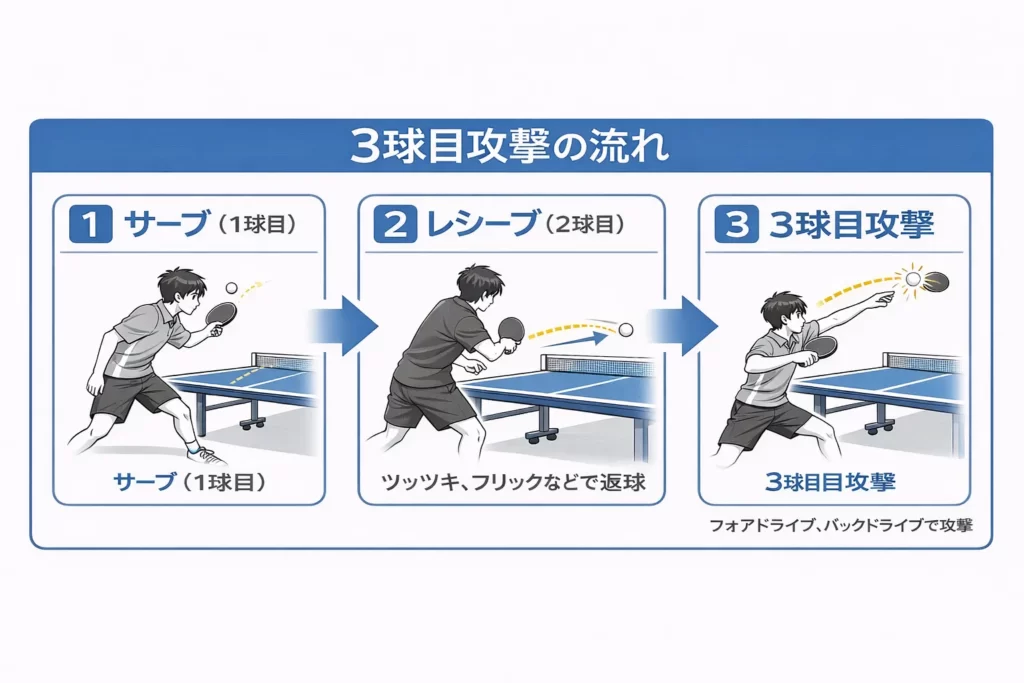 3球目攻撃の流れ

1 サーブ（1球目）

サーブ（1球目）

2 レシーブ（2球目）

ツッツキ、フリックなどで返球

3 3球目攻撃

3球目目攻撃

フォアドライブ、バックドライブで攻撃