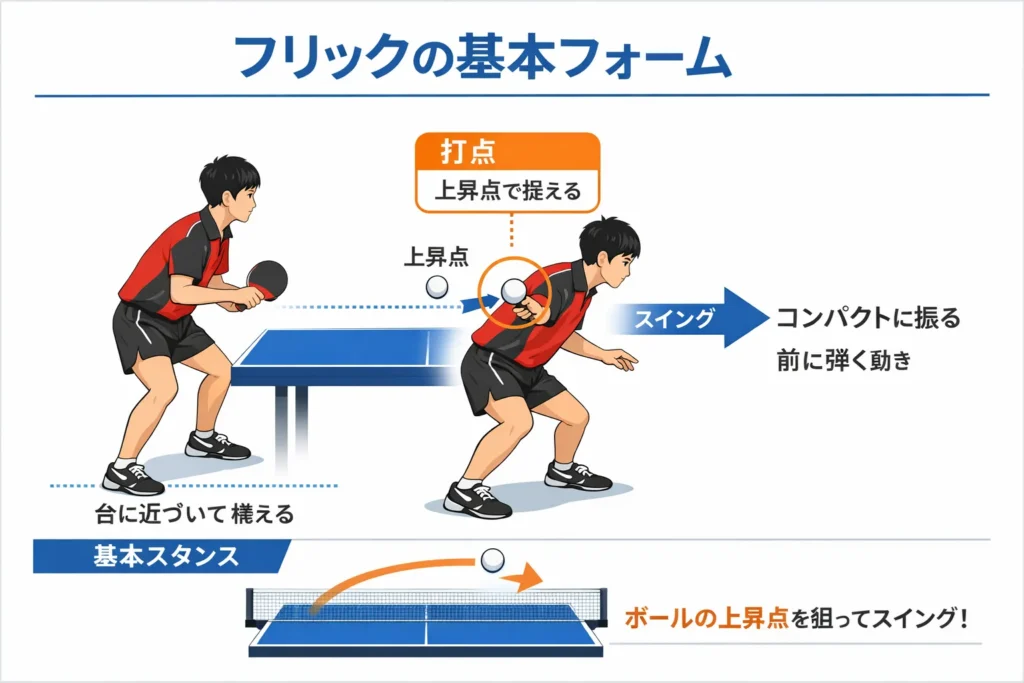 フリックの基本フォーム

打点
上昇点で捉える

上昇点

スイング

コンパクトに振る
前に弾く動き

台に近づいて構える

基本スタンス

ボールの上昇点を狙ってスイング!