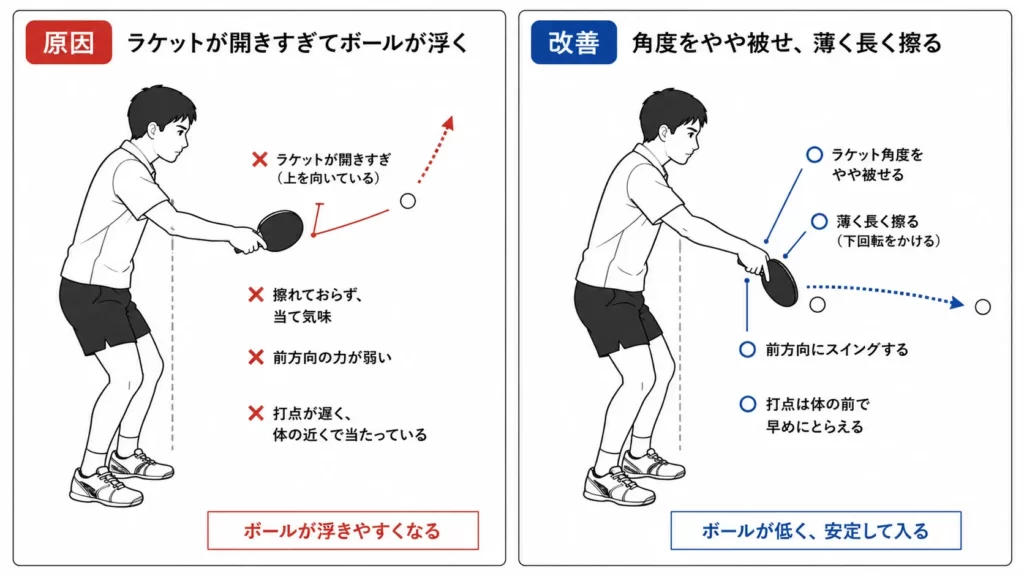 原因 ラケットが開きすぎてボールが浮く

✕ ラケットが開きすぎ（上を向いている）

✕ 擦れておらず、当て気味

✕ 前方向の力が弱い

✕ 打点が遅く、体の近くで当たっている

ボールが浮きやすくなる

改善 角度をやや被せ、薄く長く擦る

○ ラケット角度をやや被せる

○ 薄く長く擦る（下回転をかける）

○ 前方向にスイングする

○ 打点は体の前で早めにとらえる

ボールが低く、安定して入る