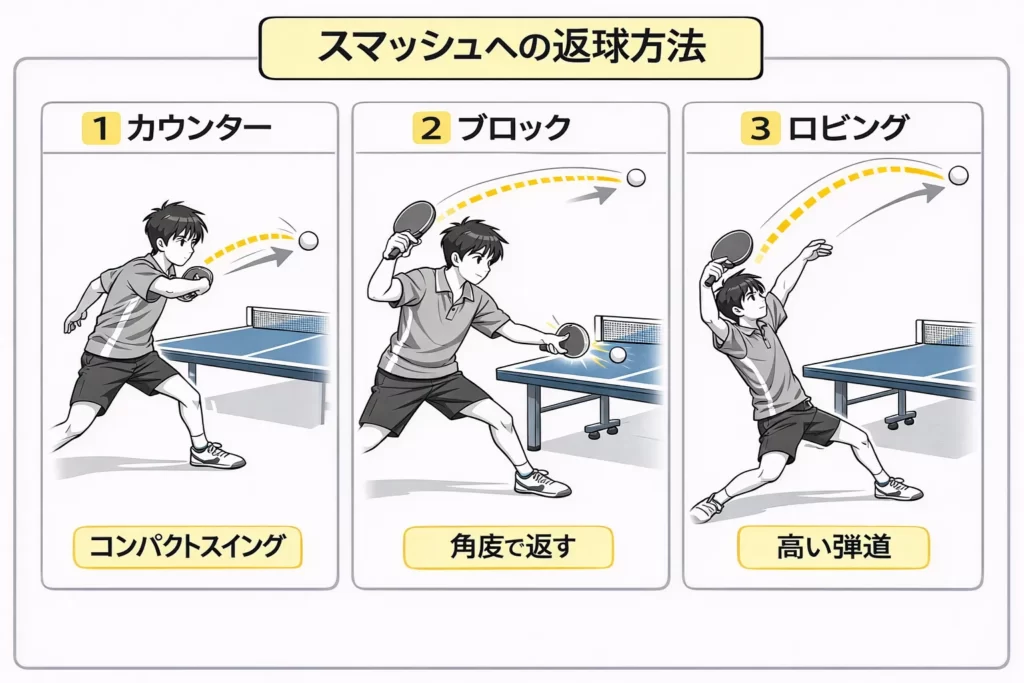 スマッシュへの返球方法

1 カウンター

コンパクトスイング

2 ブロック

角度で返す

3 ロビング

高い弾道